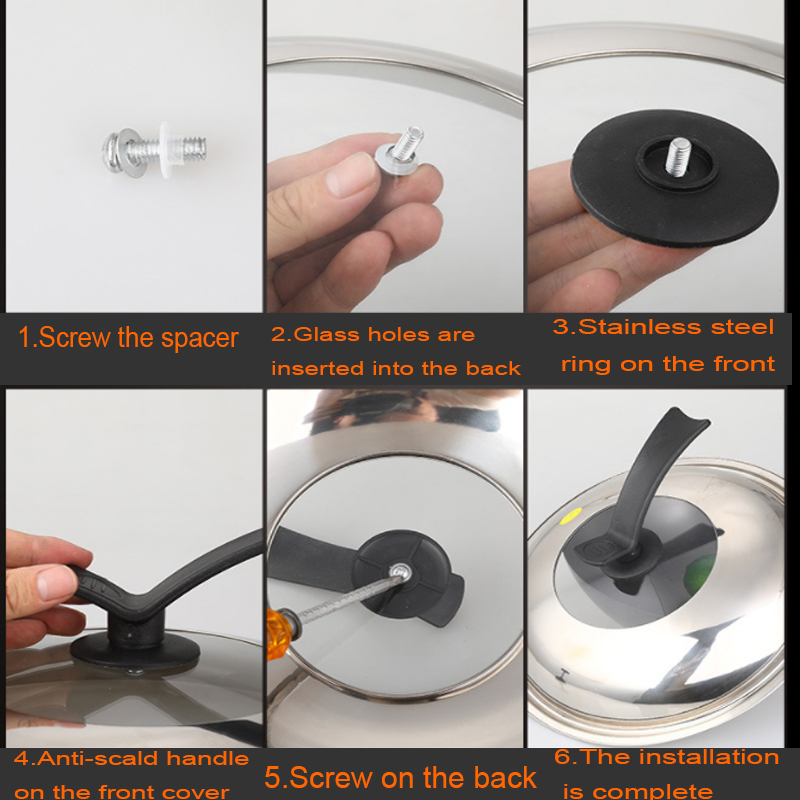 1.Screw the spacer

2.Glass holes are inserted into the back

3.Stainless steel ring on the front

4.Anti-scald handle on the front cover

5.Screw on the back

6.The installation is complete